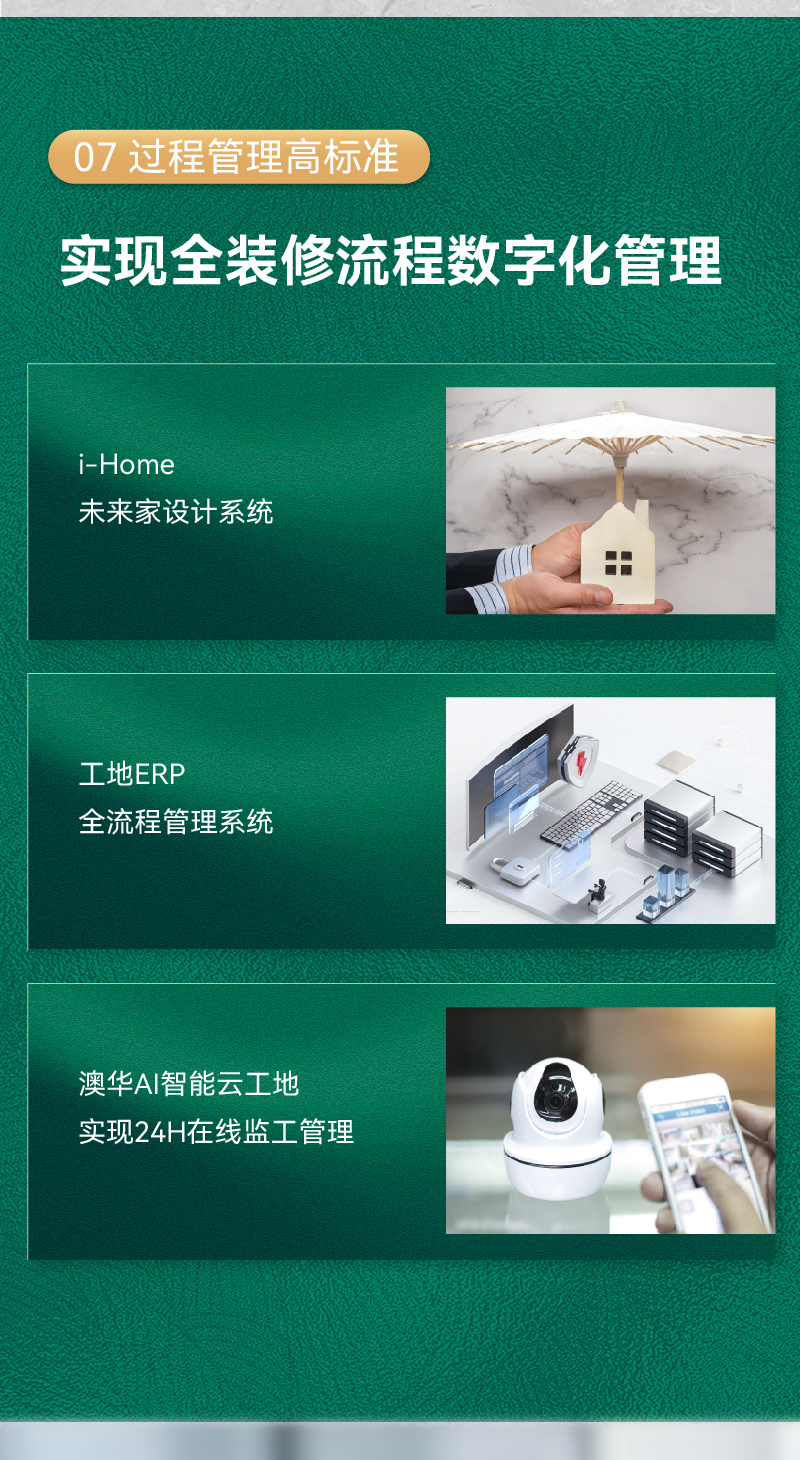 07 过程管理高标准

实现全装修流程数字化管理

i-Home
未来家设计系统

工地ERP
全流程管理系统

澳华AI智能云工地
实现24H在线监工管理